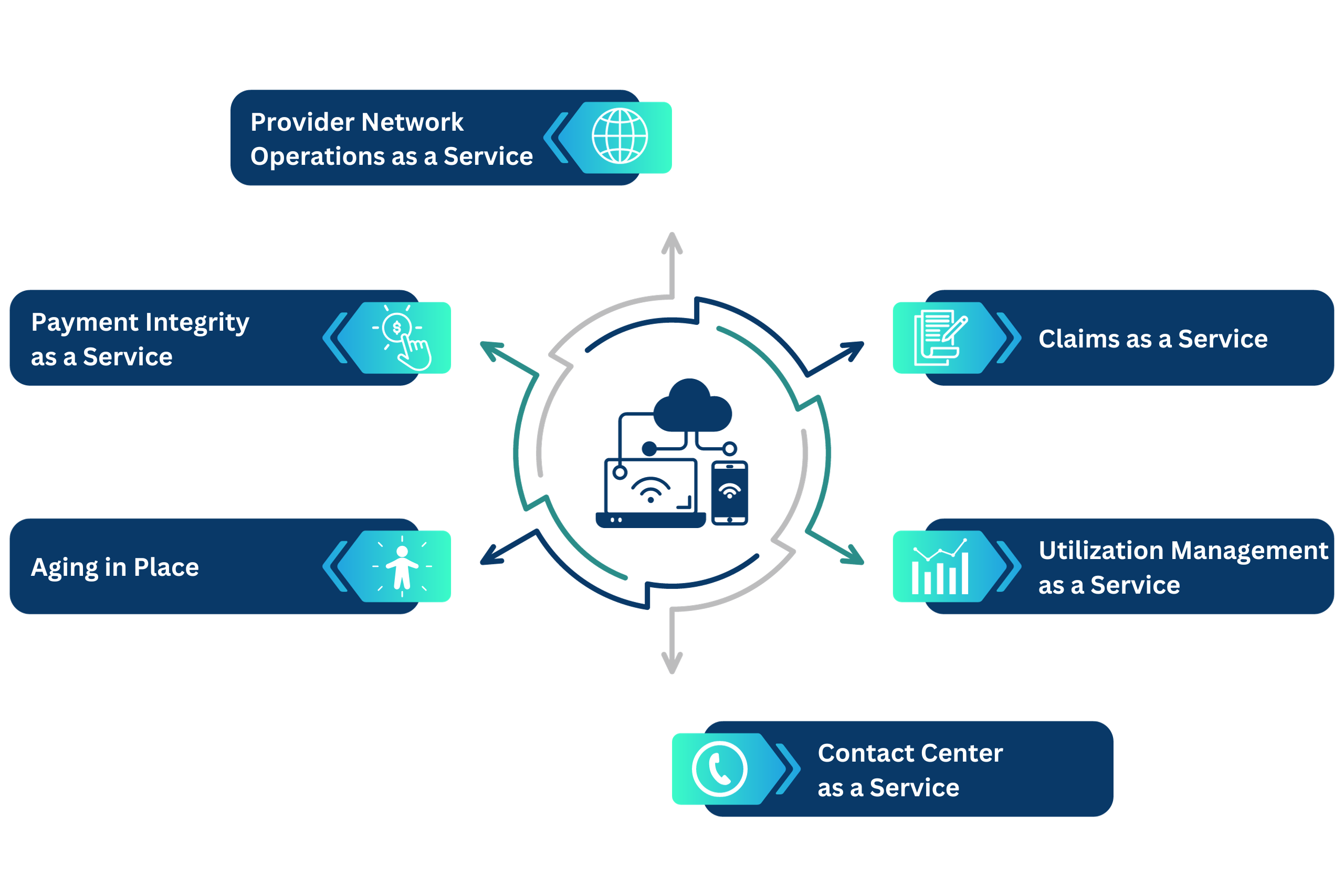 Provider Network Operations as a Service

Payment Integrity as a Service

Claims as a Service

Aging in Place

Utilization Management as a Service

Contact Center as a Service